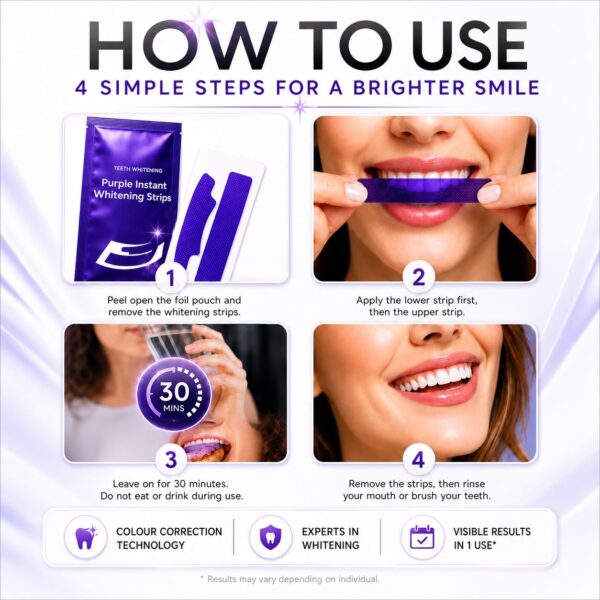 HOW TO USE
4 SIMPLE STEPS FOR A BRIGHTER SMILE

TEETH WHITENING
Purple Instant Whitening Strips

1
Peel open the foil pouch and remove the whitening strips.

2
Apply the lower strip first, then the upper strip.

30 MINS

3
Leave on for 30 minutes. Do not eat or drink during use.

4
Remove the strips, then rinse your mouth or brush your teeth.

COLOUR CORRECTION TECHNOLOGY

EXPERTS IN WHITENING

VISIBLE RESULTS IN 1 USE*

* Results may vary depending on individual.